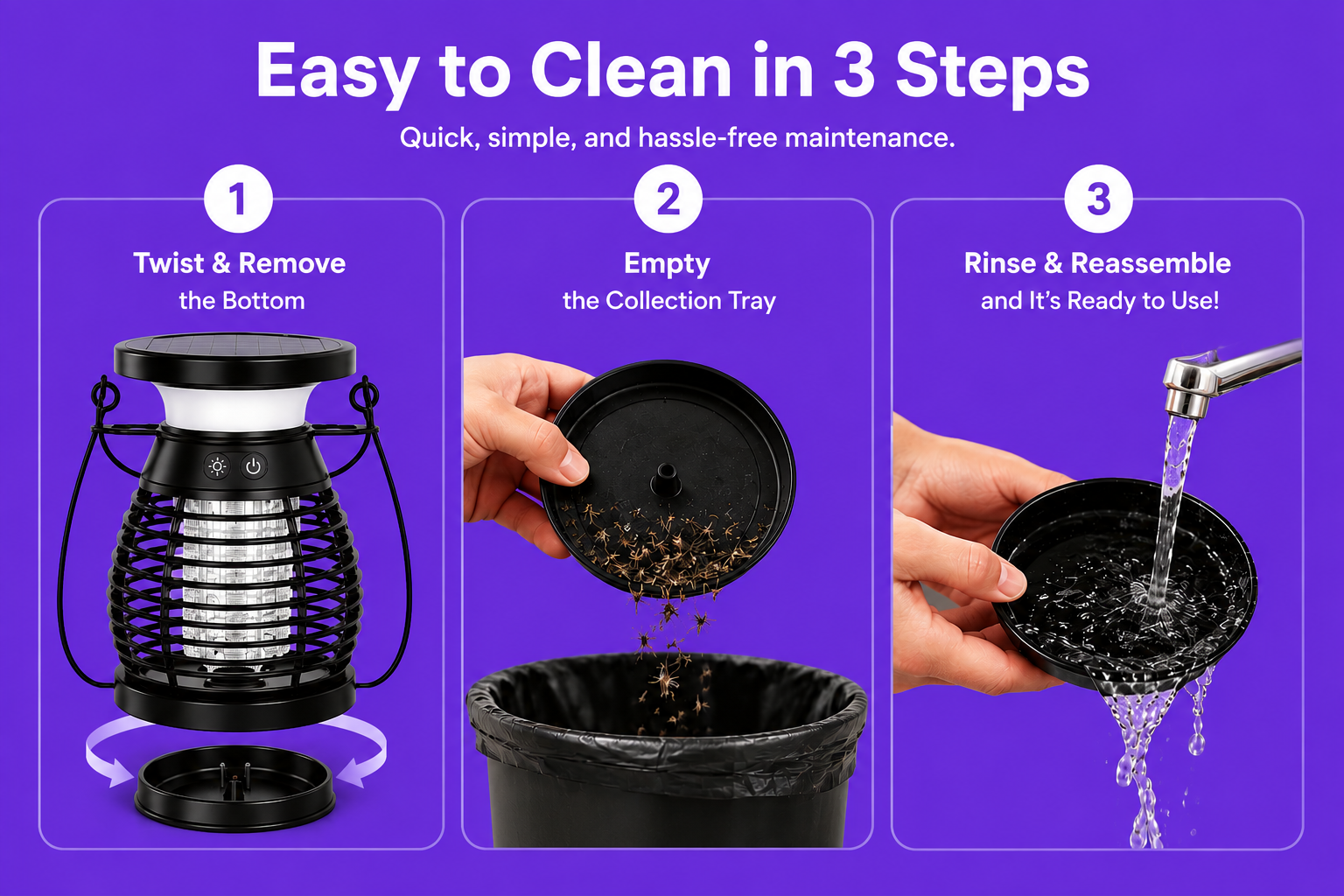 Easy to Clean in 3 Steps

Quick, simple, and hassle-free maintenance.

1

Twist & Remove
the Bottom

2

Empty
the Collection Tray

3

Rinse & Reassemble
and It's Ready to Use!